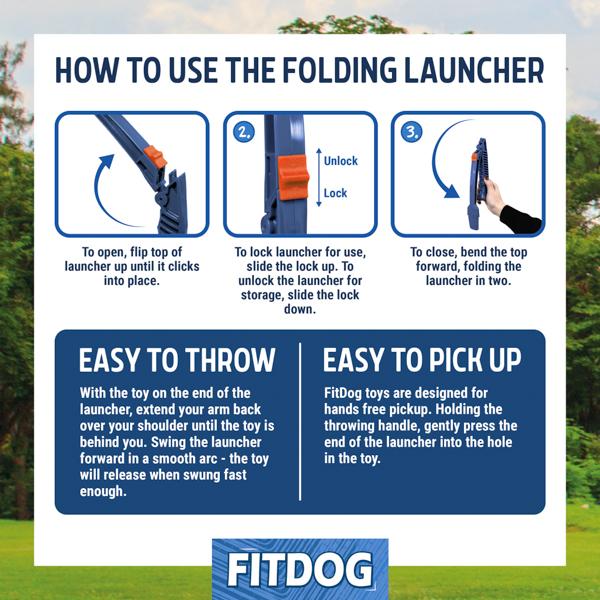 HOW TO USE THE FOLDING LAUNCHER

To open, flip top of launcher up until it clicks into place.

2.

Unlock

Lock

To lock launcher for use, slide the lock up. To unlock the launcher for storage, slide the lock down.

3.

To close, bend the top forward, folding the launcher in two.

EASY TO THROW

With the toy on the end of the launcher, extend your arm back over your shoulder until the toy is behind you. Swing the launcher forward in a smooth arc - the toy will release when swung fast enough.

EASY TO PICK UP

FitDog toys are designed for hands free pickup. Holding the throwing handle, gently press the end of the launcher into the hole in the toy.

FITDOG