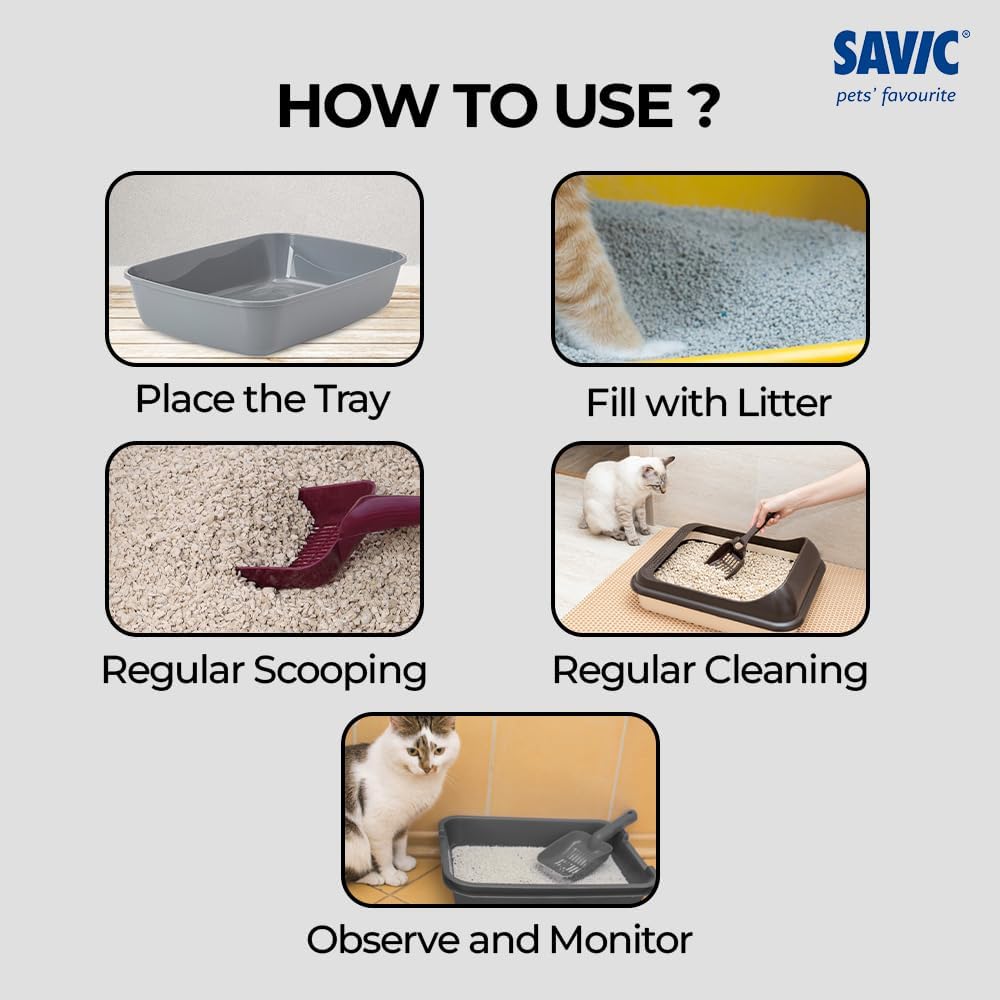 SAVIC®
pets' favourite

HOW TO USE ?

Place the Tray

Fill with Litter

Regular Scooping

Regular Cleaning

Observe and Monitor